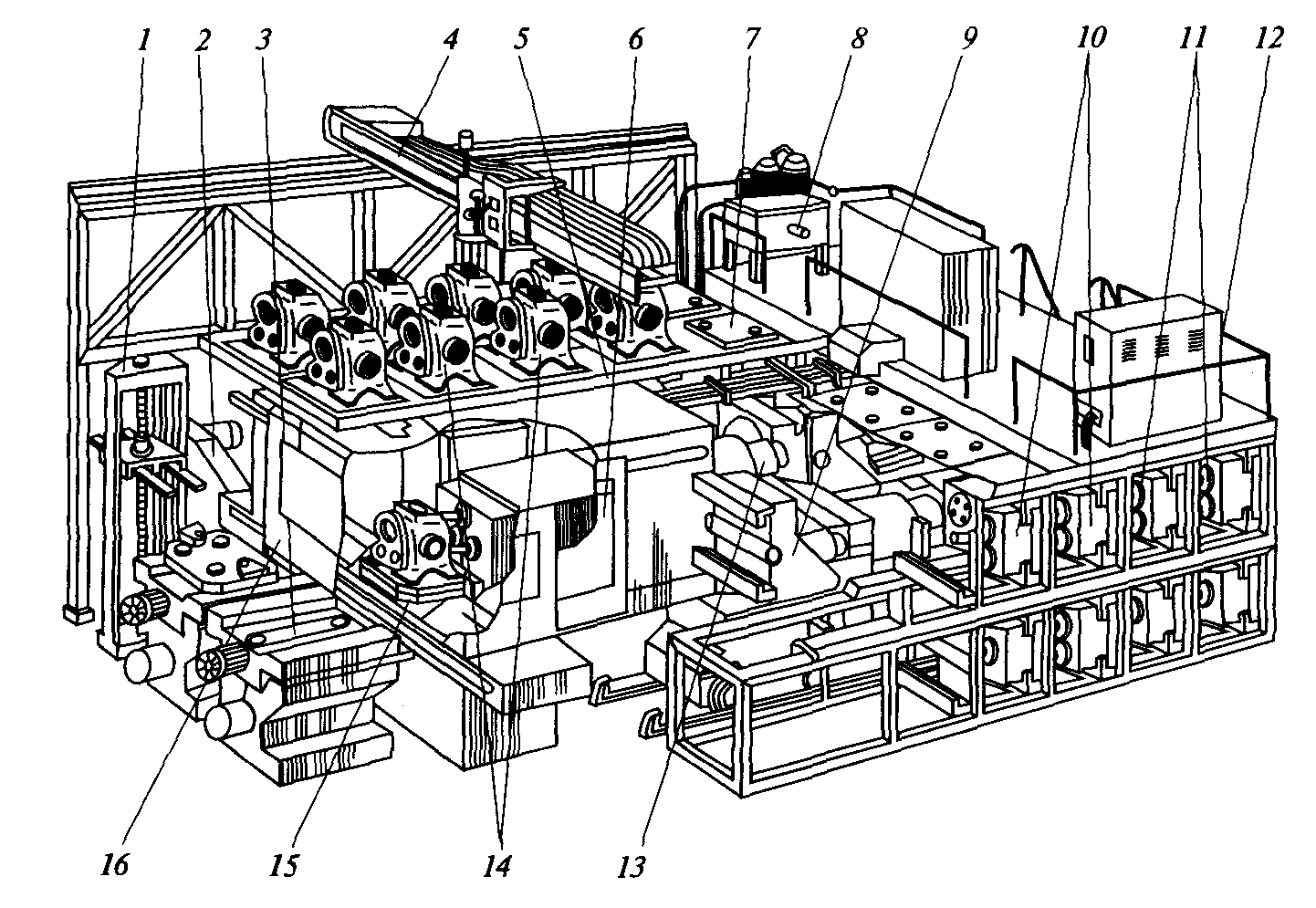 1 2 3 4 5 6 7 8 9 10 11 12

16 15 14 13